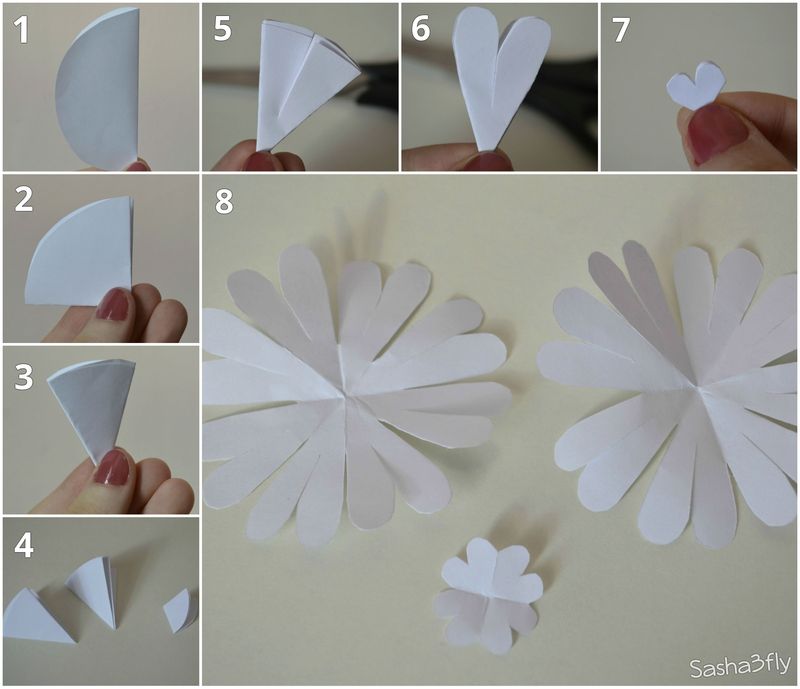 1

5

6

7

2

8

3

4

Sasha3fly